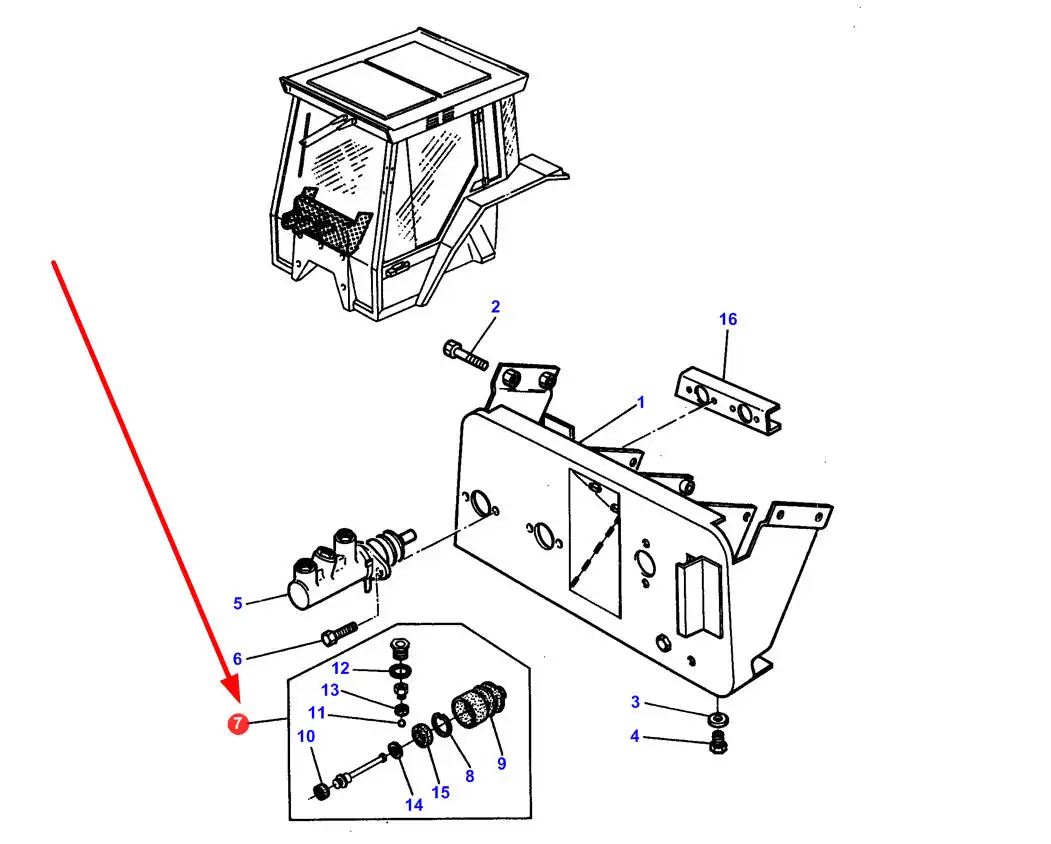 2
16
1
5
6
12
13
11
7
10
14
15
8
9
3
4