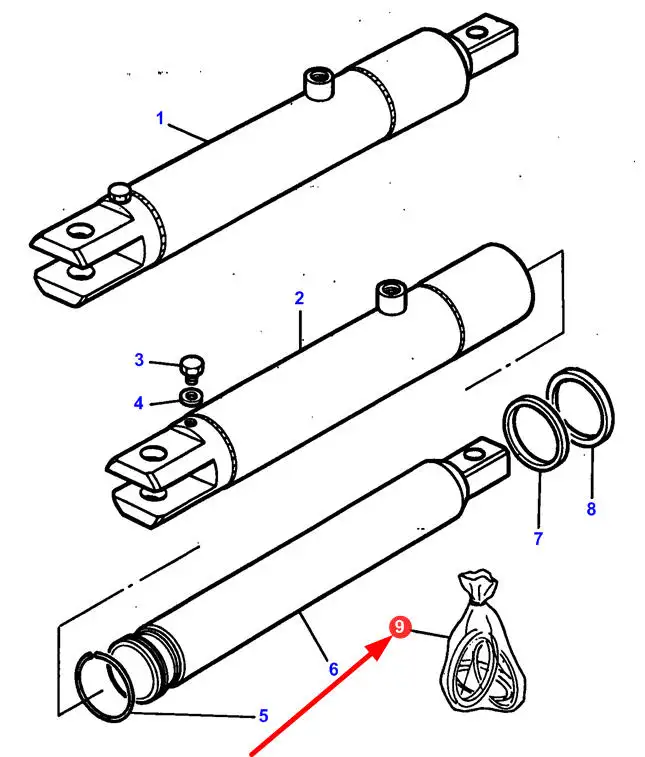 1
2
3
4
8
7
9
6
5