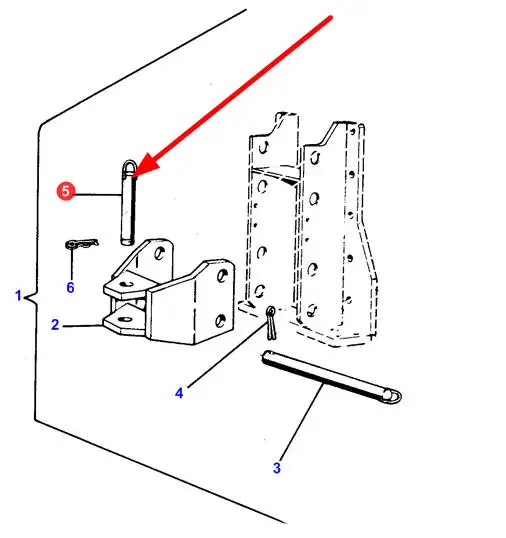 5
6
1
2
4
3