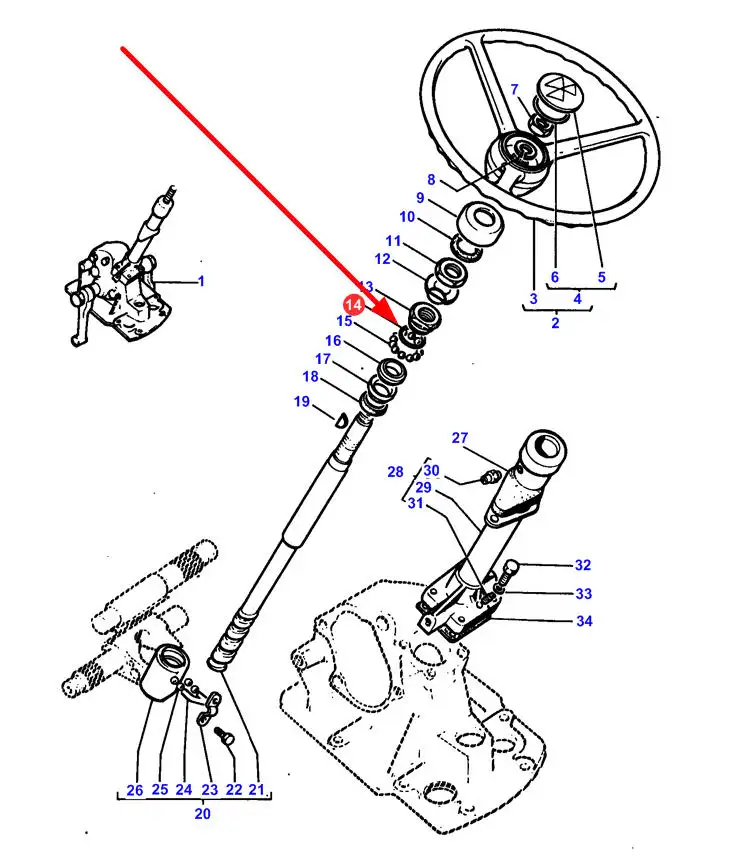 7
8
9
10
11
12
13
14
15
16
17
18
19
1
3
6
5
4
2
27
28
30
29
31
32
33
34
26 25 24 23 22 21
20