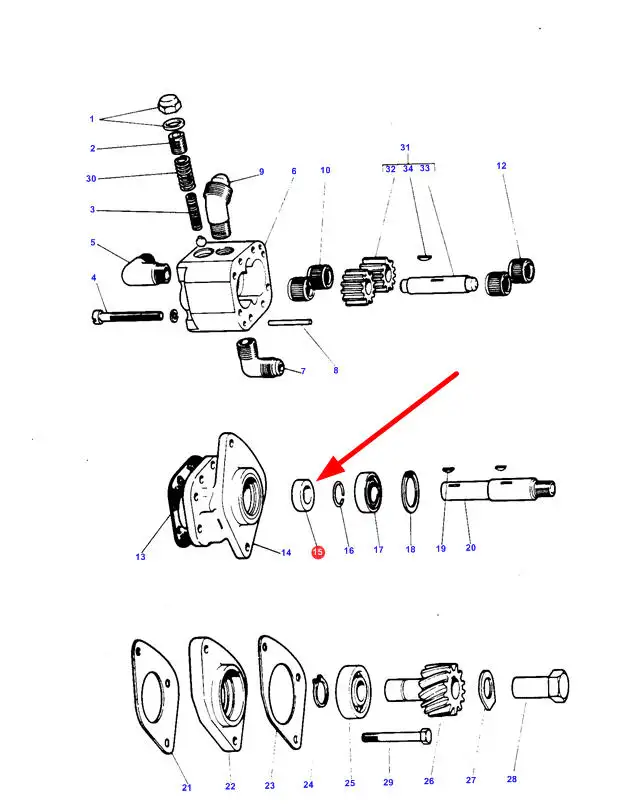 1
2
30
3
5
4
9
6
10
31
32 34 33
12
7
8
13
14
15
16
17
18
19
20
21
22
23
24
25
29
26
27
28