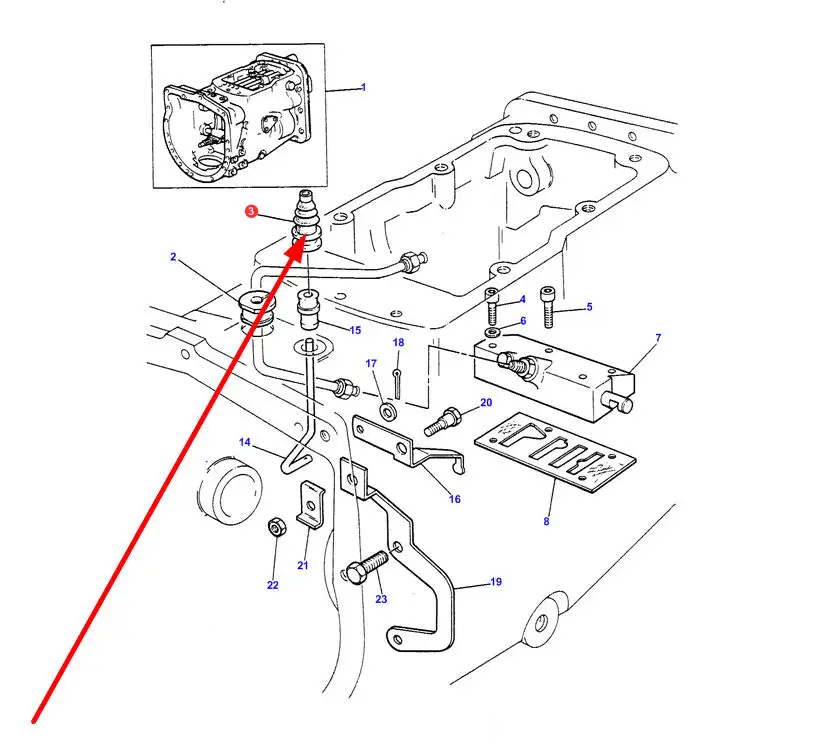 1
3
2
4
5
6
7
15
18
17
20
14
16
8
21
22
23
19