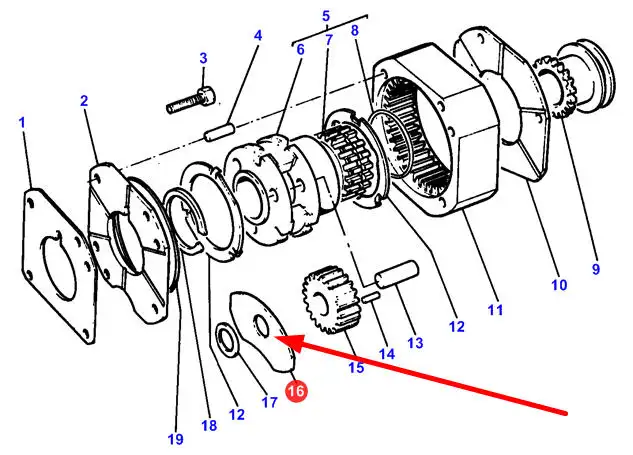 5
4
6
7
8
3
2
1
9
10
11
12
13
14
15
16
17
12
18
19