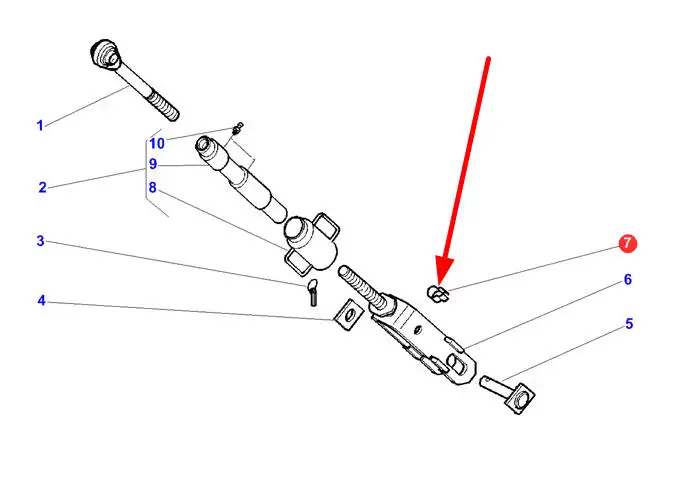 1
10
9
2
8
3
4
7
6
5