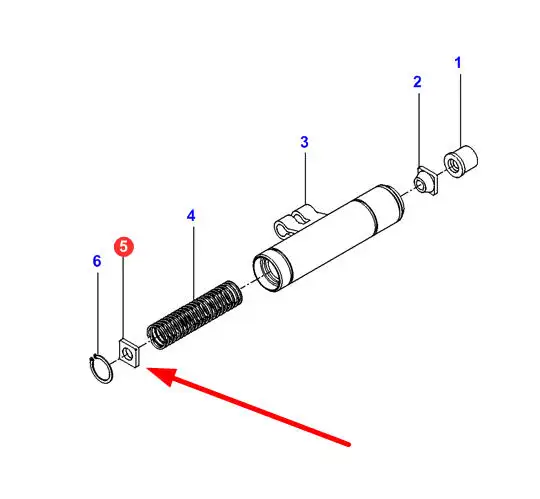 1
2
3
4
5
6