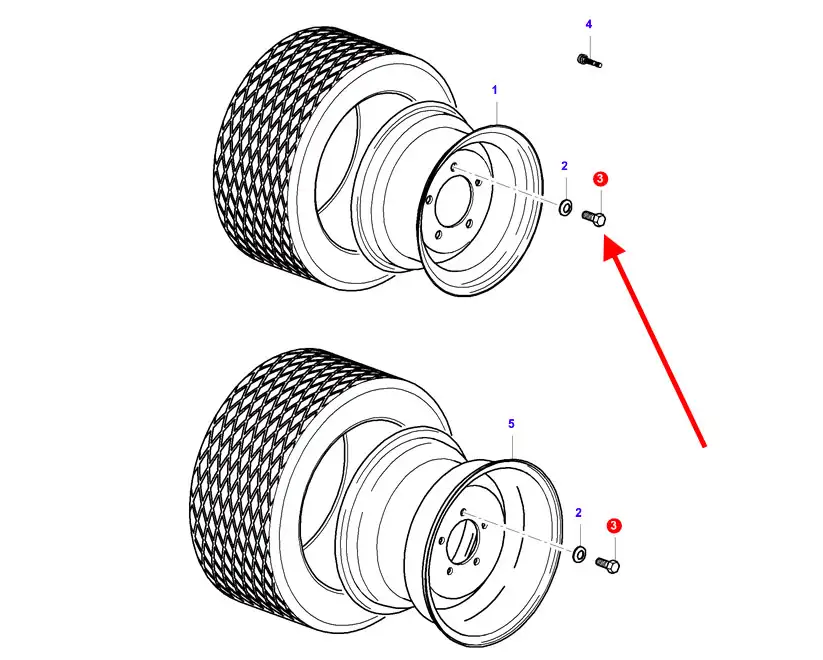 4
1
2
3
5
2
3