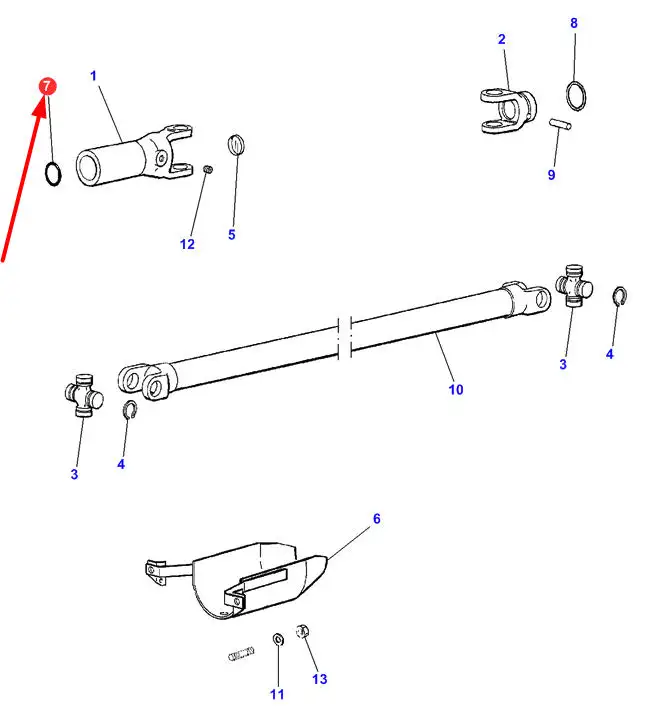 7
1
2
8
9
12
5
3
4
10
3
4
6
11
13