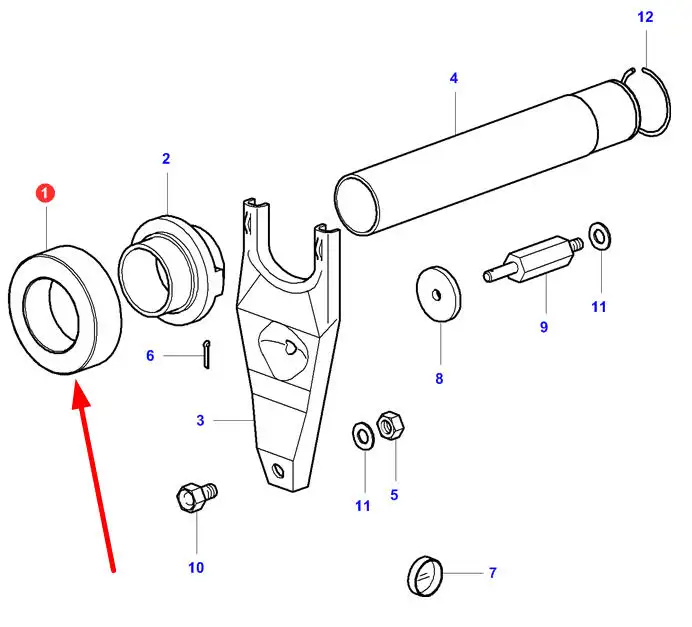 12
4
2
1
11
9
6
8
3
11
5
10
7