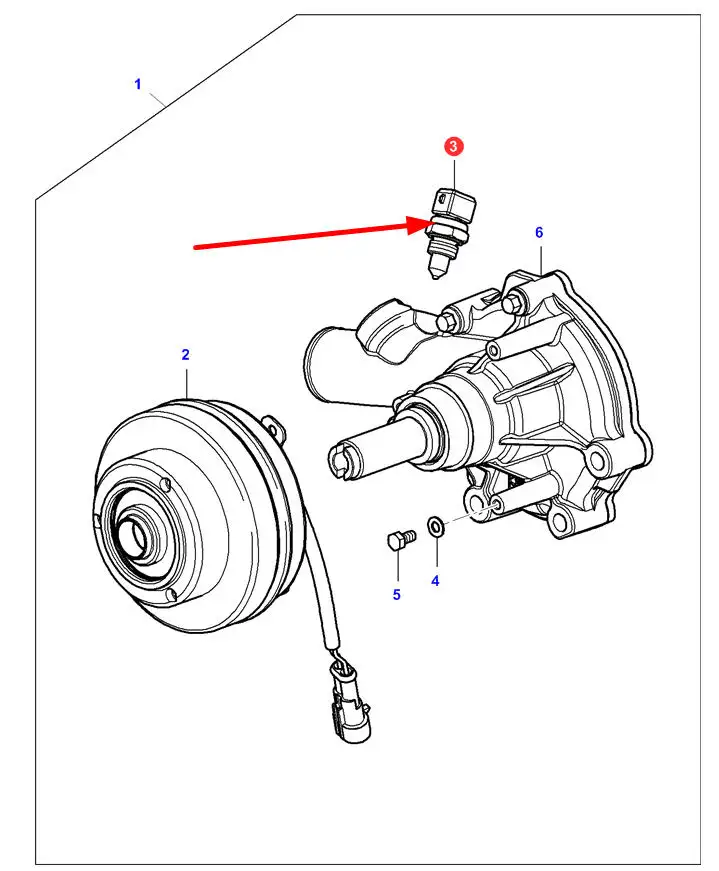 1

3

6

2

5

4