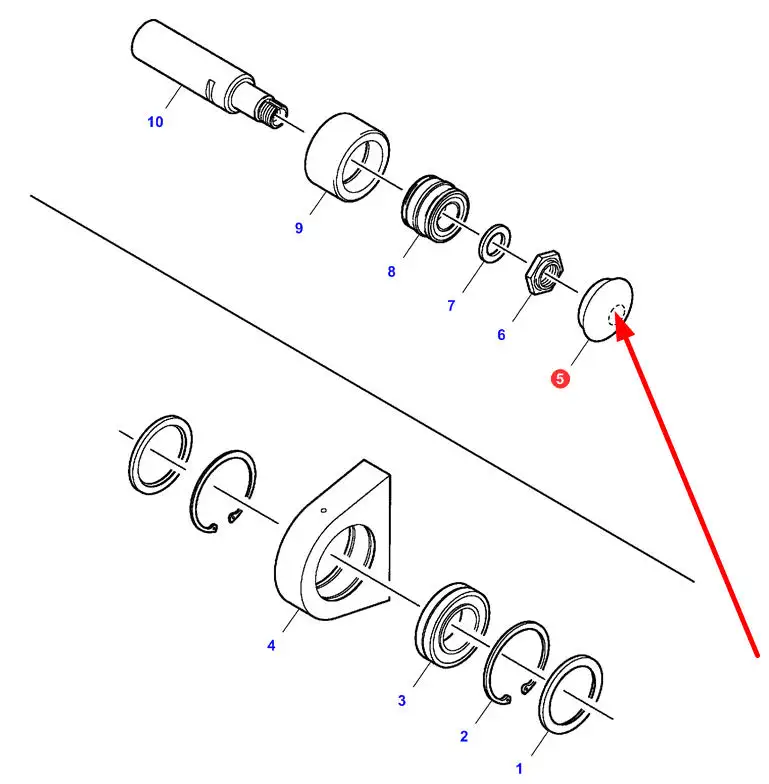 10
9
8
7
6
5
4
3
2
1