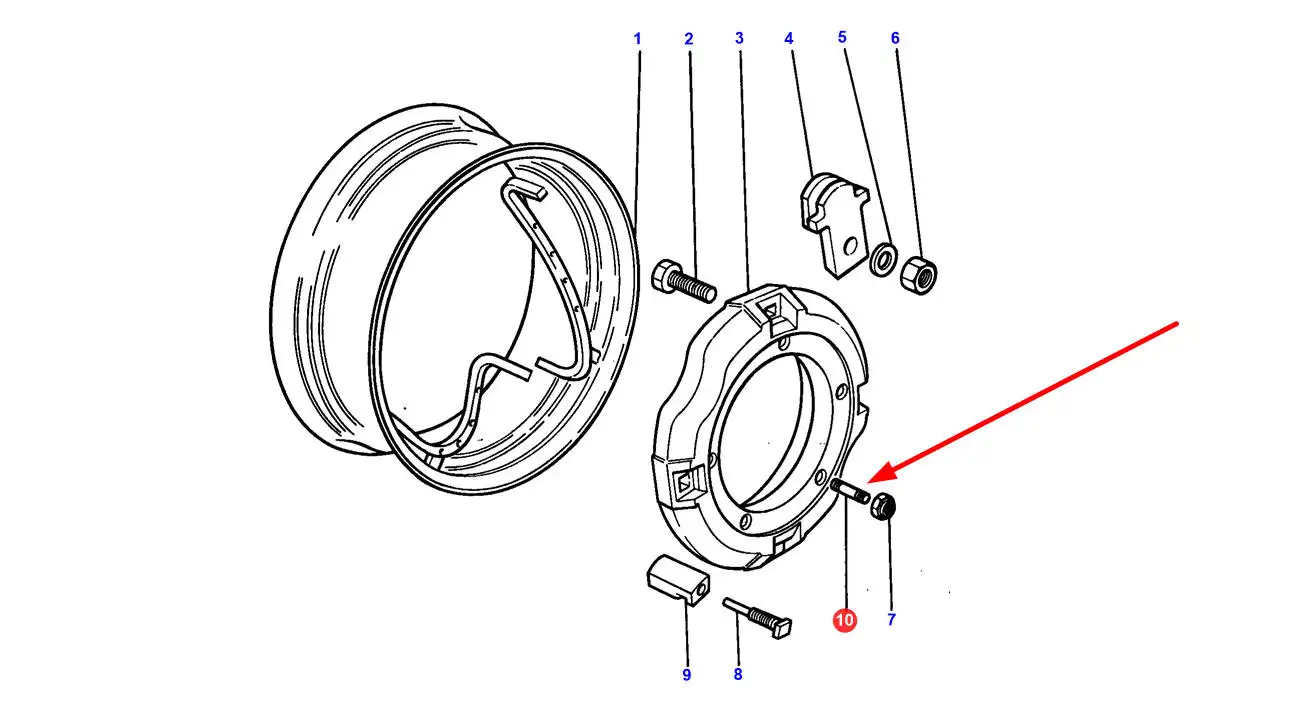 1
2
3
4
5
6
10
7
9
8