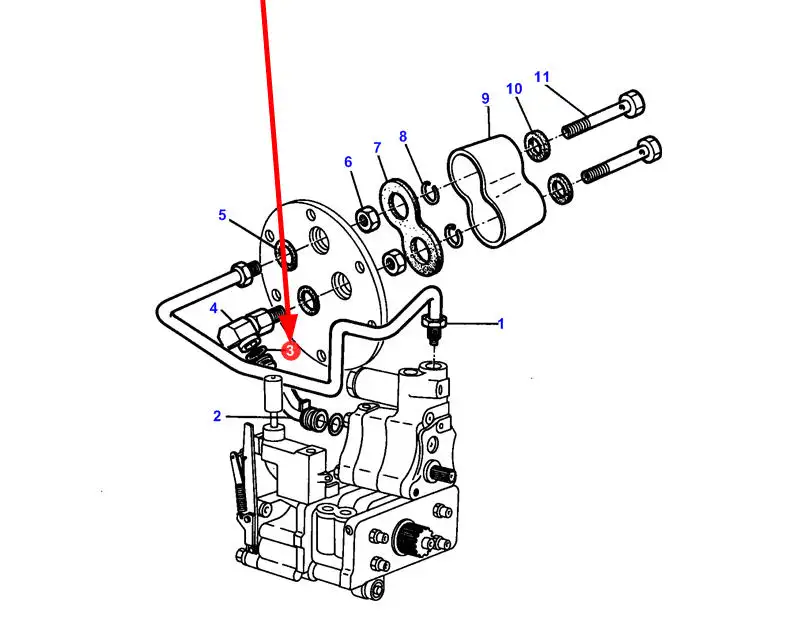 11
10
9
8
7
6
5
4
3
1
2