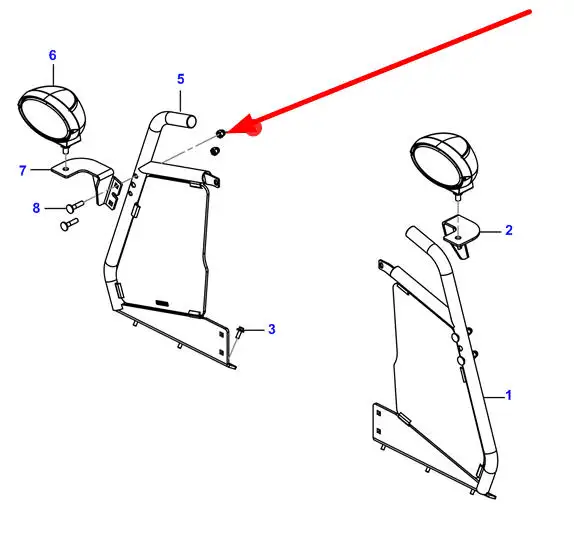 6
5
7
8
2
3
1