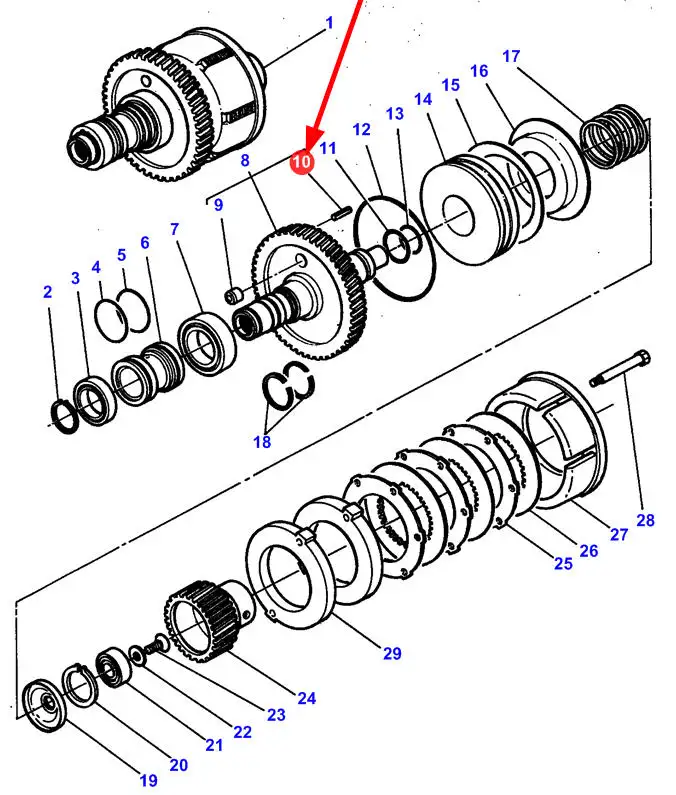 1
17
16
15
14
13
12
11
10
8
9
7
6
5
4
3
2
18
28
27
26
25
29
24
23
22
21
20
19