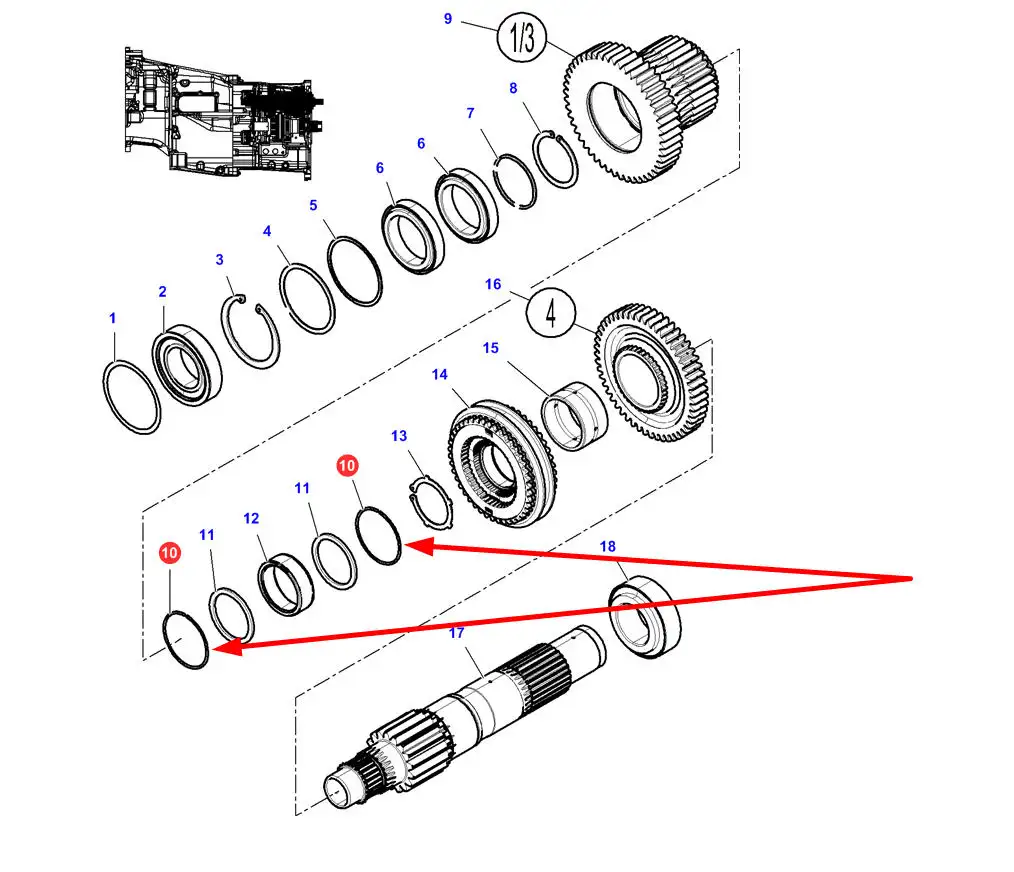 9
1/3
8
7
6
6
5
4
3
2
1
16
4
15
14
13
10
11
12
11
10
18
17