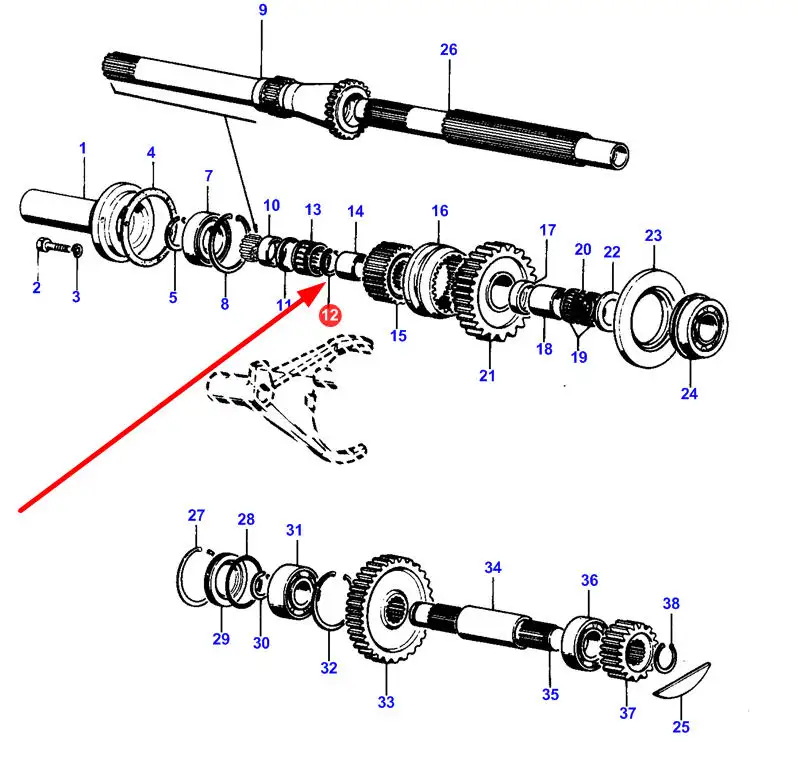 9
26
1
4
7
10
13
14
16
17
20
22
23
2
3
5
8
11
12
15
21
18
19
24
27
28
31
34
36
38
29
30
32
33
35
37
25