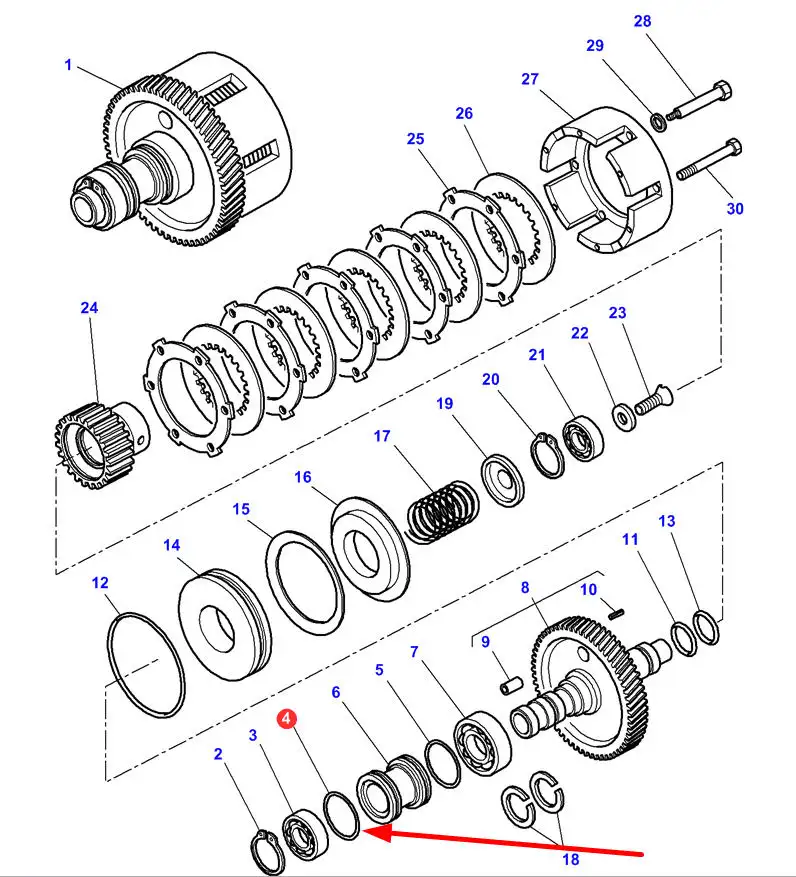 1
28
29
27
26
25
30
24
23
22
21
20
19
17
16
15
14
13
11
12
10
8
9
7
5
6
4
3
2
18