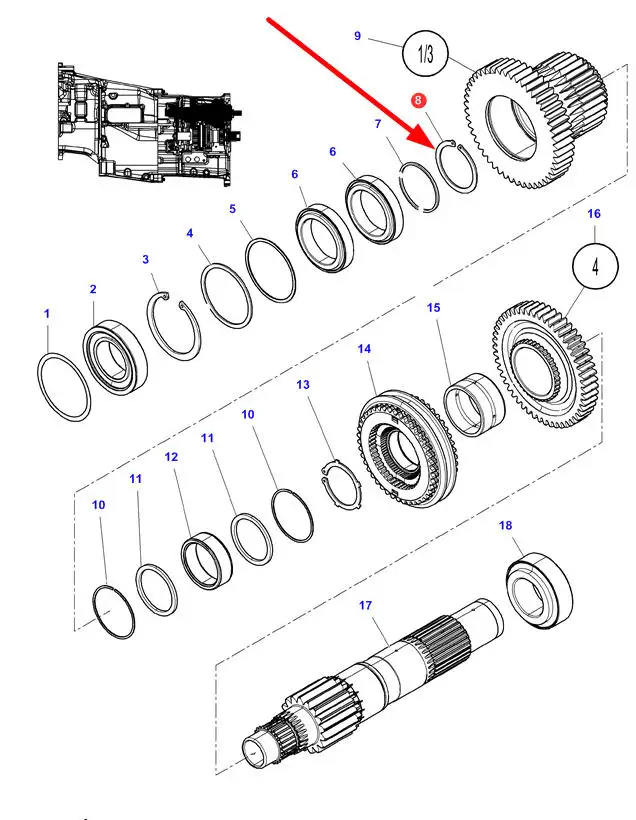 9
1/3
8
7
6
6
5
4
3
2
1
16
4
15
14
13
10
11
12
11
10
18
17