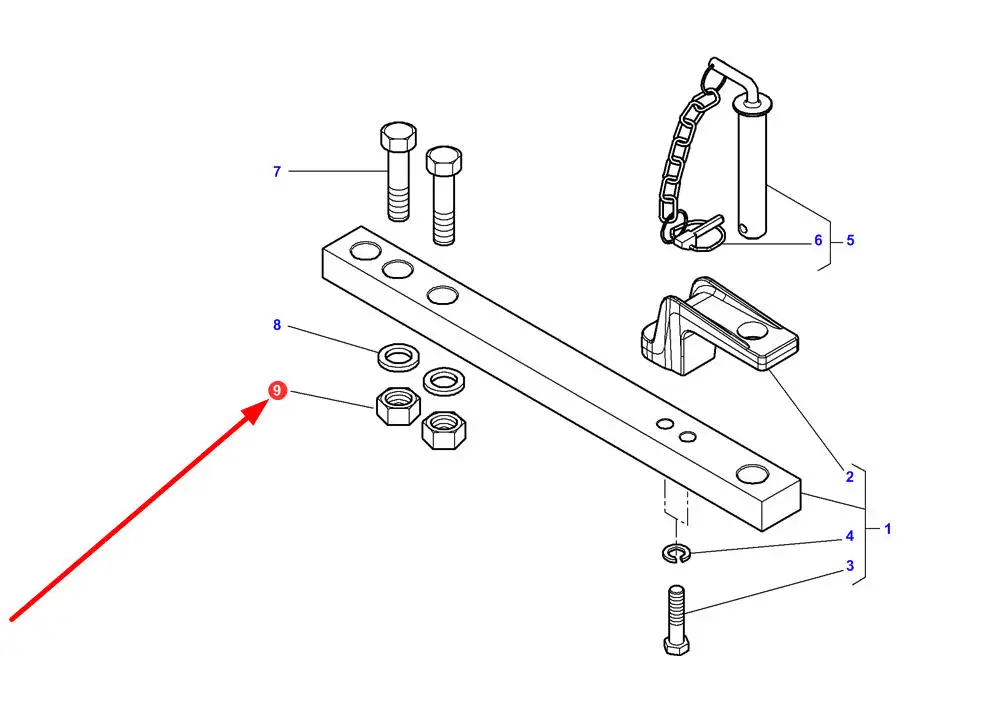 7
6
5
8
9
2
1
4
3