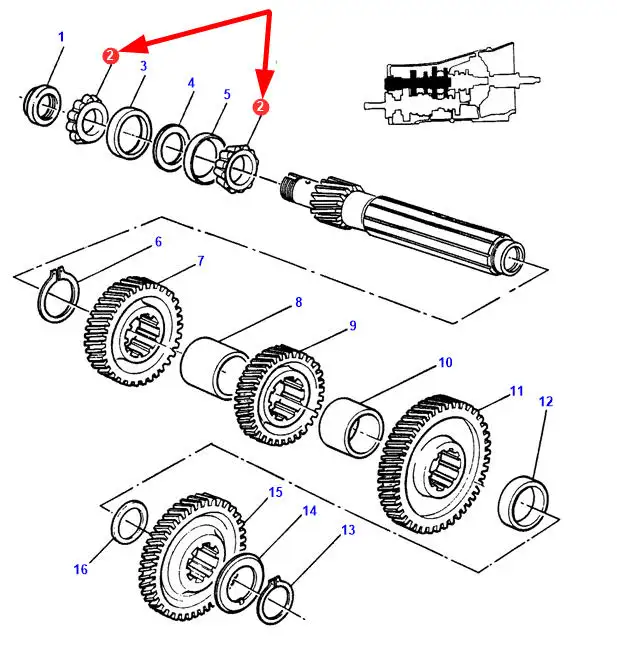 1
2
3
4
5
2
6
7
8
9
10
11
12
15
14
13
16