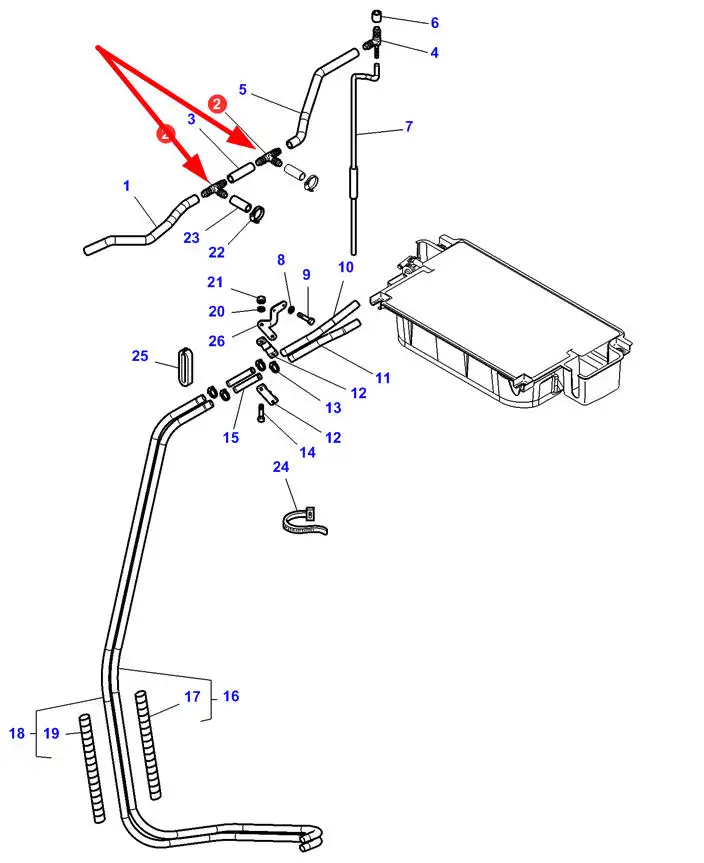 6
4
5
2
7
3
2
1
23
22
8
9
10
21
20
26
25
11
12
13
15
12
14
24
17
16
18
19