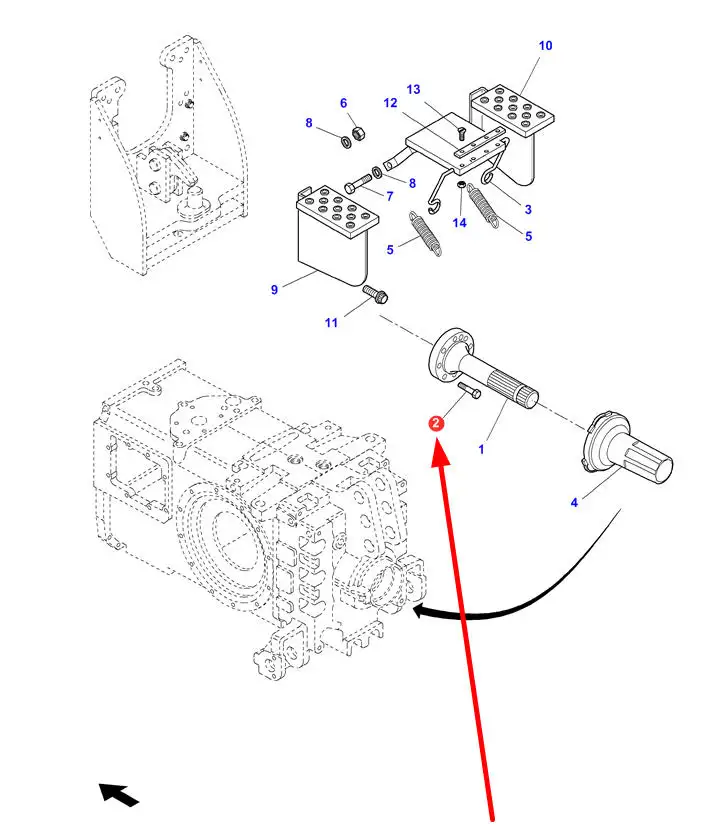 10
13
6
12
8
8
7
3
14
5
5
9
11
2
1
4