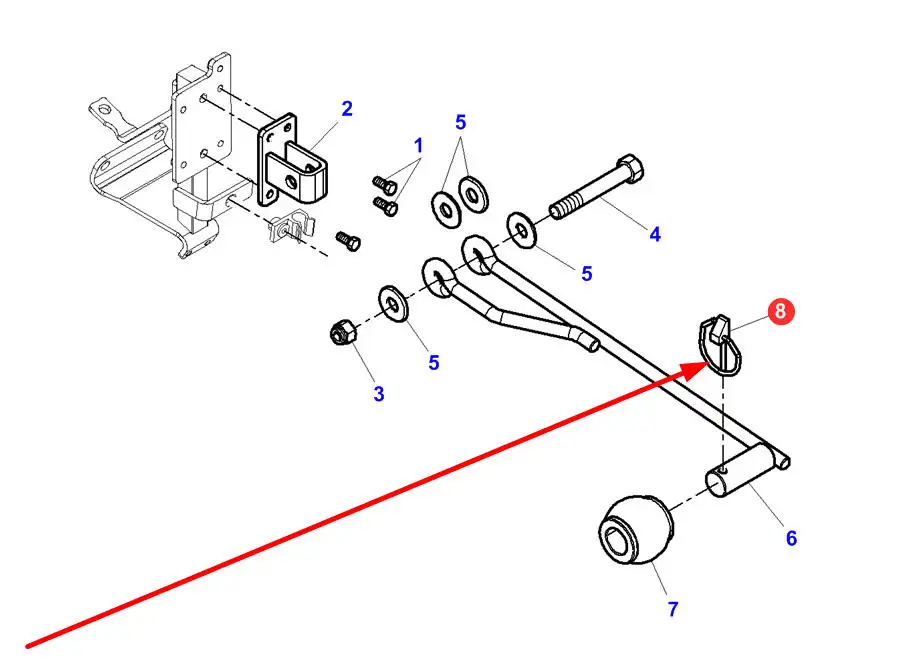 2
1
5
4
5
8
5
3
6
7