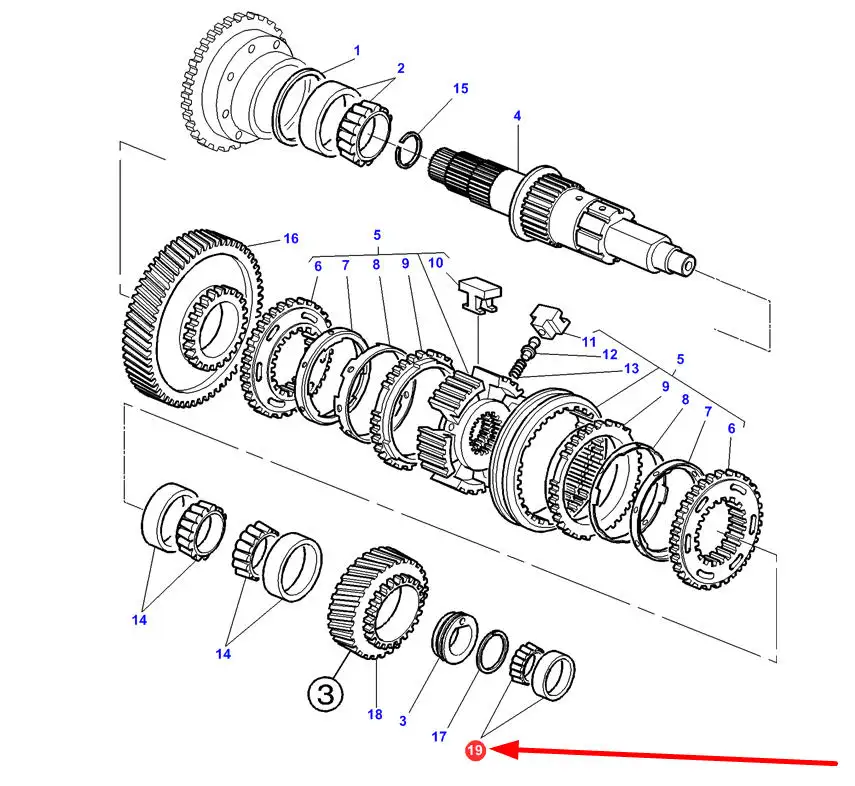 1
2
15
4
16
5
6
7
8
9
10
11
12
13
5
9
8
7
6
14
14
3
18
3
17
19