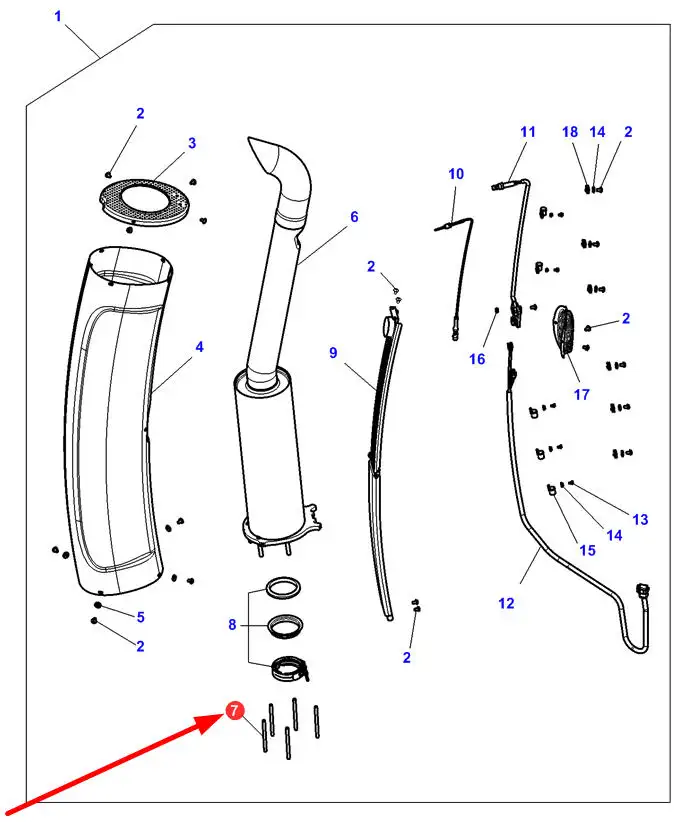 1
2
3
6
11
18
14
2
10
2
4
9
16
2
17
13
14
15
12
5
2
8
2
7