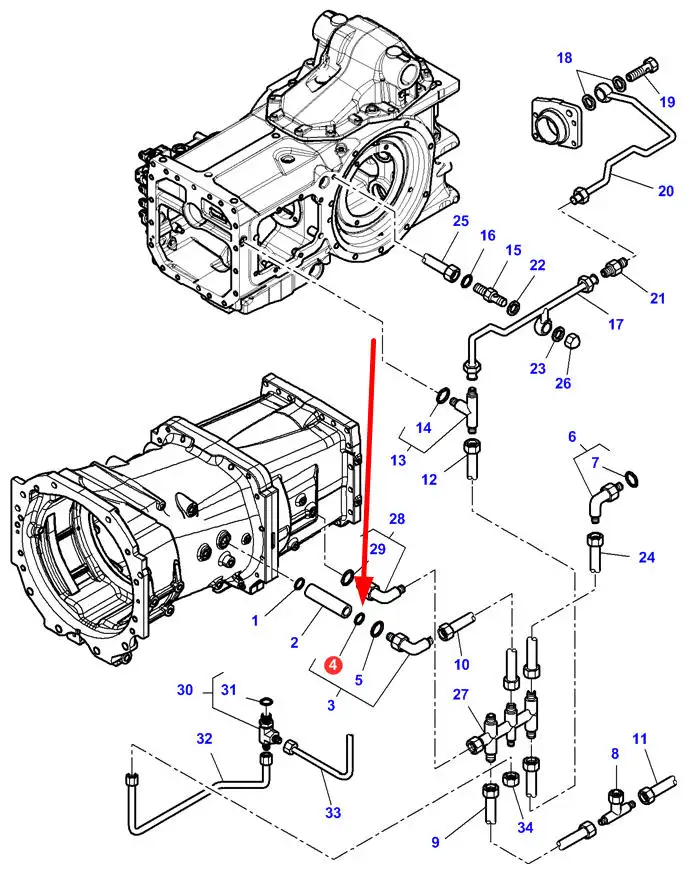 18
19
20
25
16
15
22
21
17
23
26
14
13
12
6
7
24
28
29
1
2
4
5
3
10
27
30
31
32
33
9
34
8
11