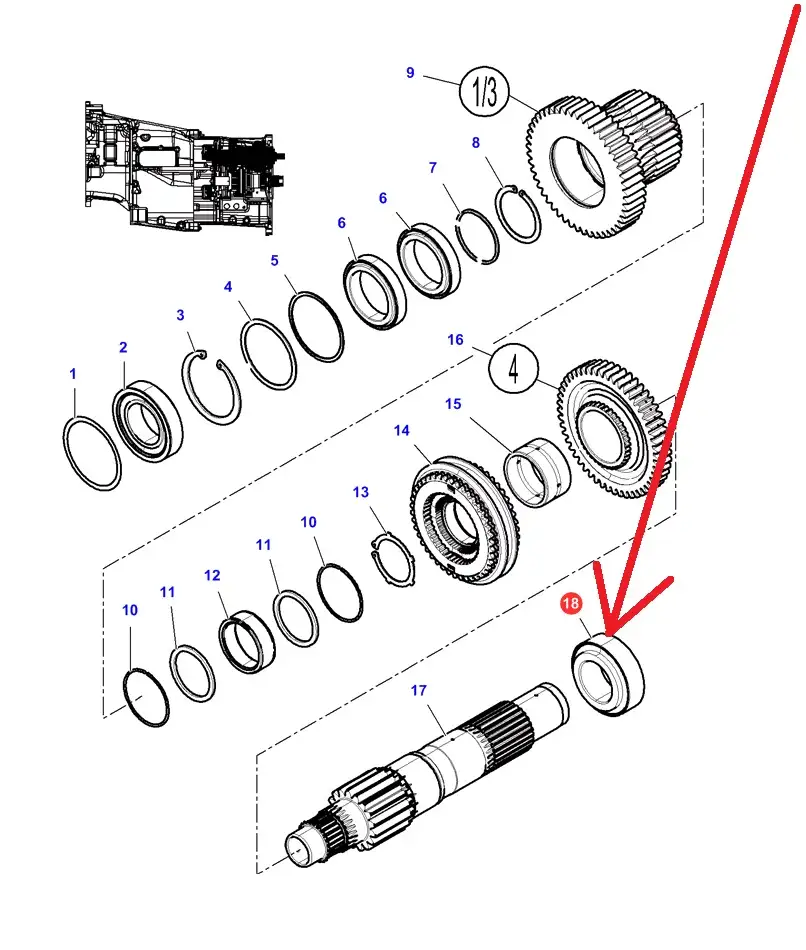 9
1/3
8
7
6
6
5
4
3
2
1
16
4
15
14
13
10
11
12
11
10
18
17