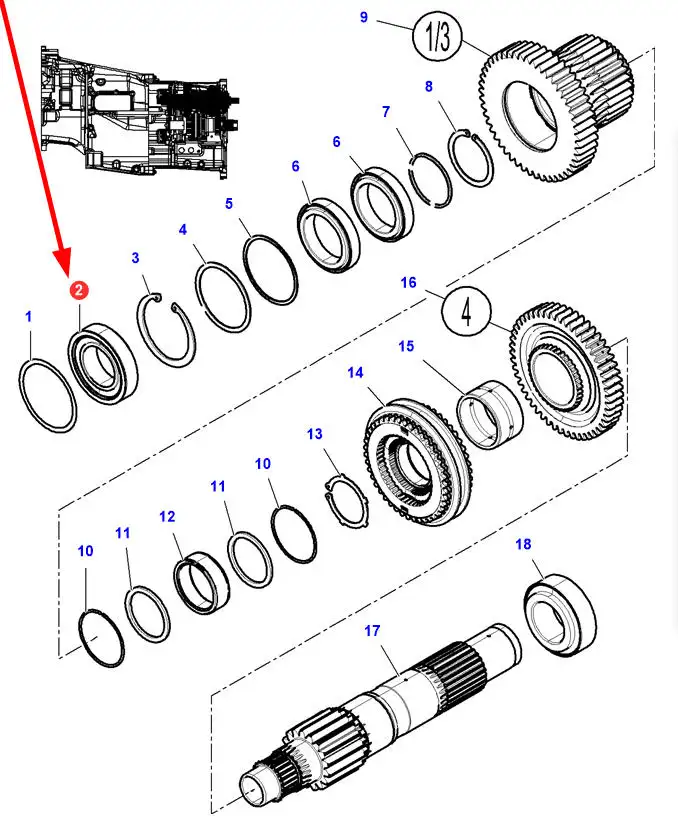 9
1/3
8
7
6
6
5
4
3
2
1
16
4
15
14
13
10
11
12
11
10
18
17