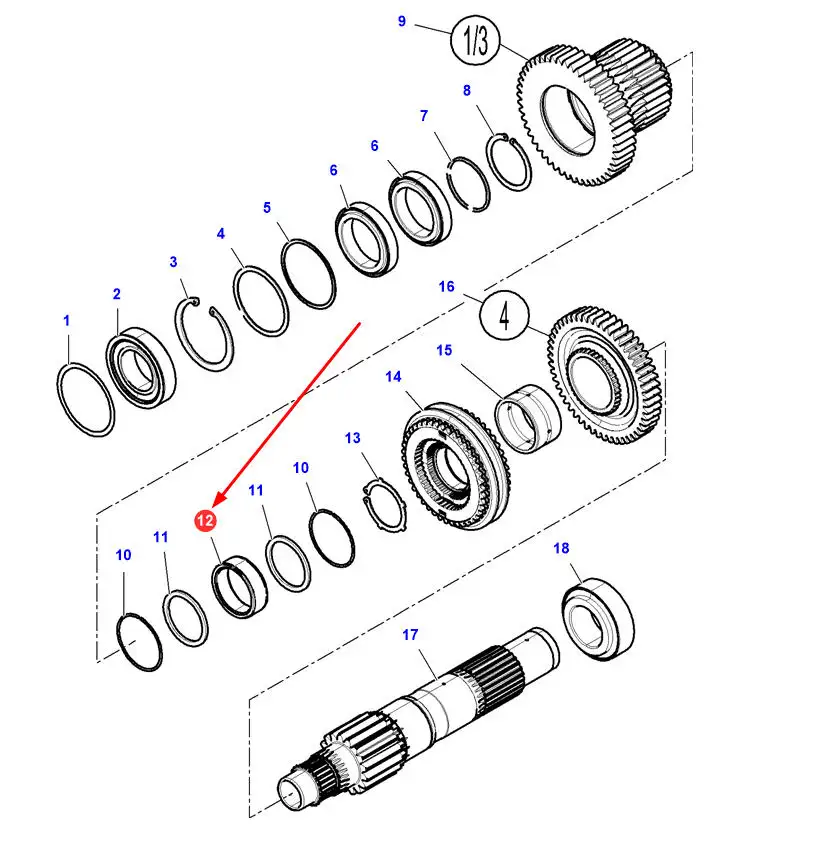 9
1/3
8
7
6
6
5
4
3
2
1
16
4
15
14
13
10
11
12
11
10
18
17