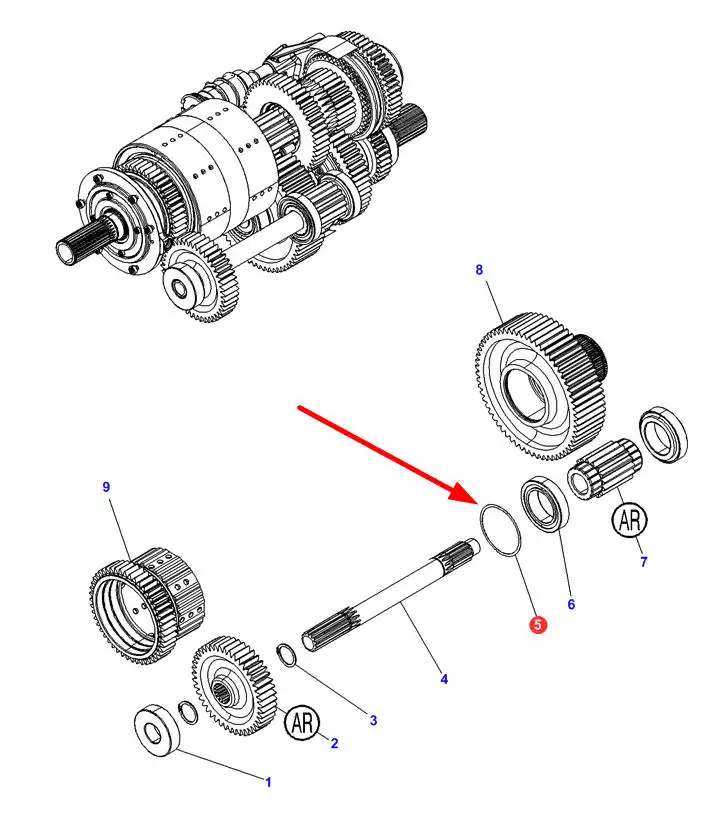 8
9
AR
7
6
5
4
3
AR
2
1