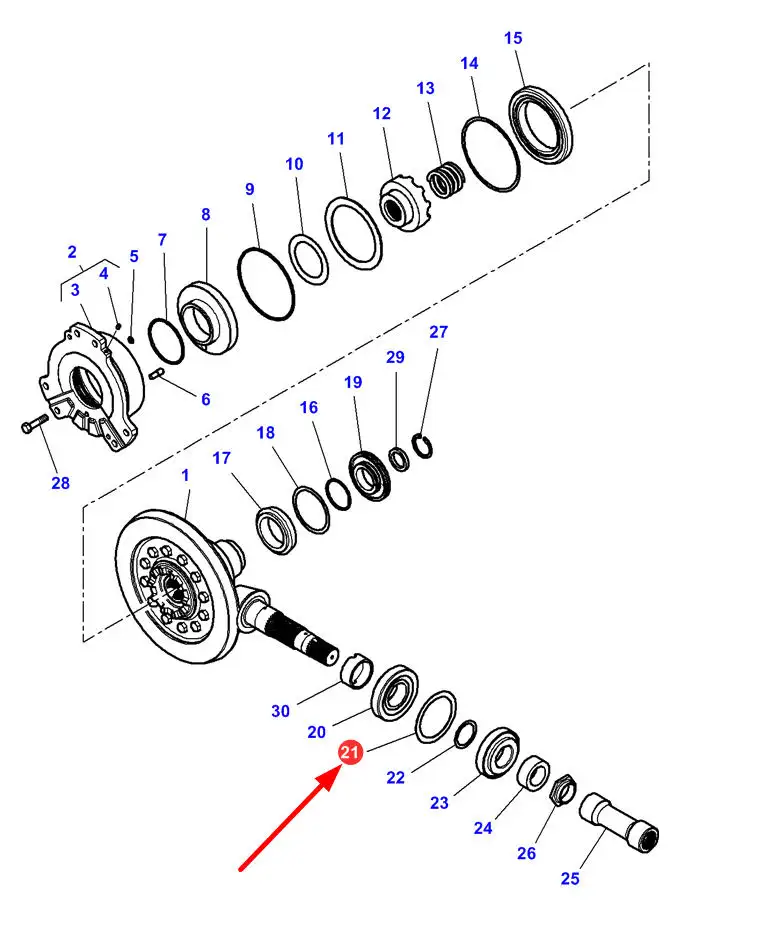 15
14
13
12
11
10
9
8
7
2
4
5
3
6
28
27
29
19
16
18
17
1
30
20
21
22
23
24
26
25