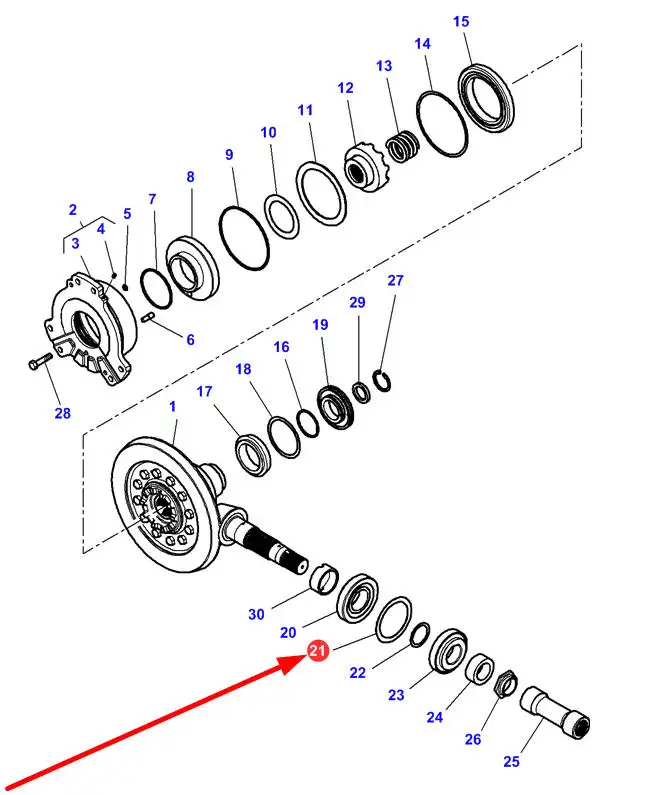 15
14
13
12
11
10
9
8
7
2
5
4
3
6
28
27
29
19
16
18
17
1
30
20
21
22
23
24
26
25