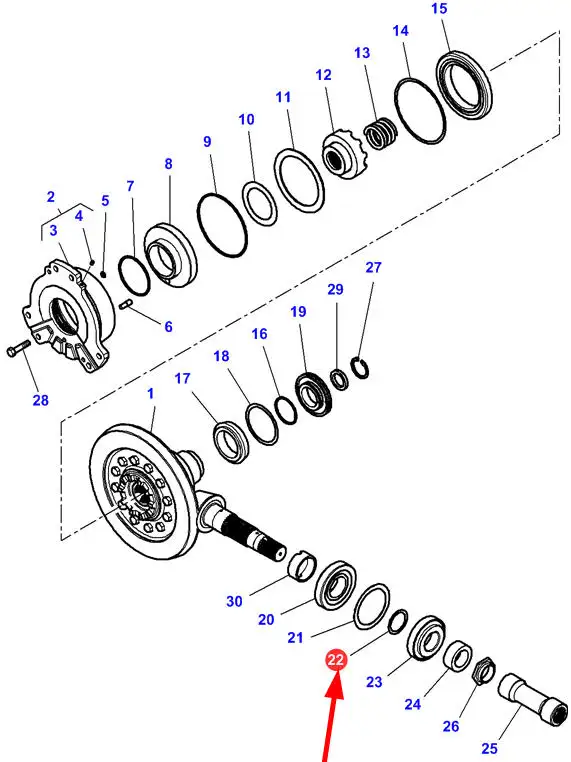 15
14
13
12
11
10
9
8
7
2
5
4
3
6
28
27
29
19
16
18
17
1
30
20
21
22
23
24
26
25