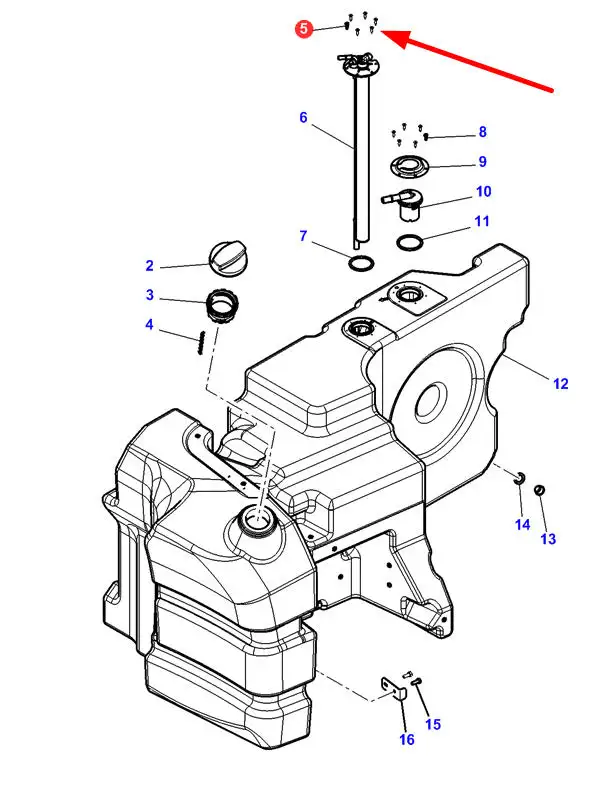 5
6
8
9
10
11
7
2
3
4
12
14
13
15
16