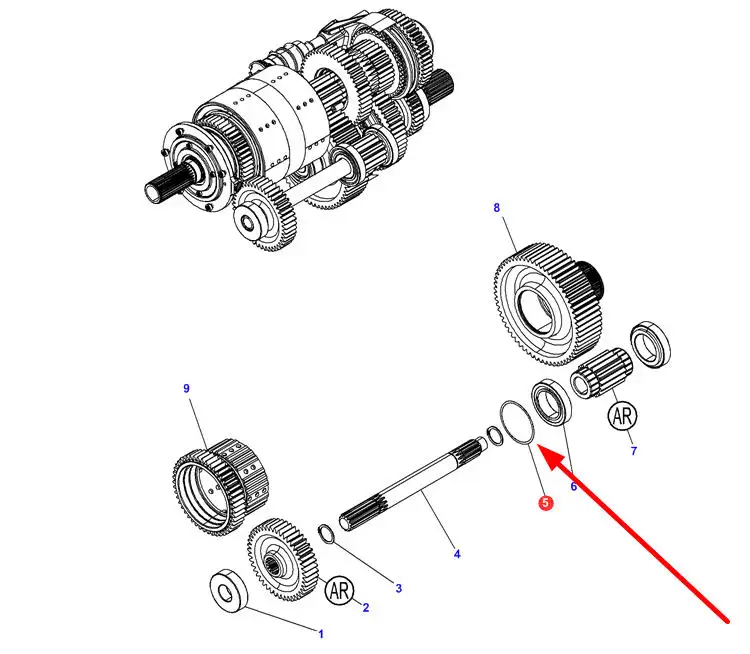 8
9
AR
7
6
5
4
3
AR
2
1