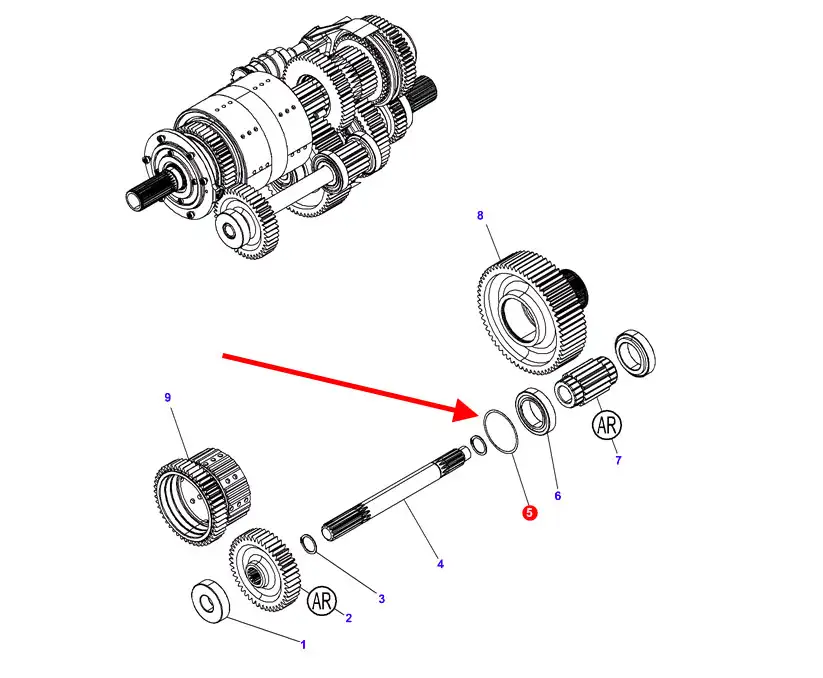 8
9
AR
7
6
5
4
3
AR
2
1