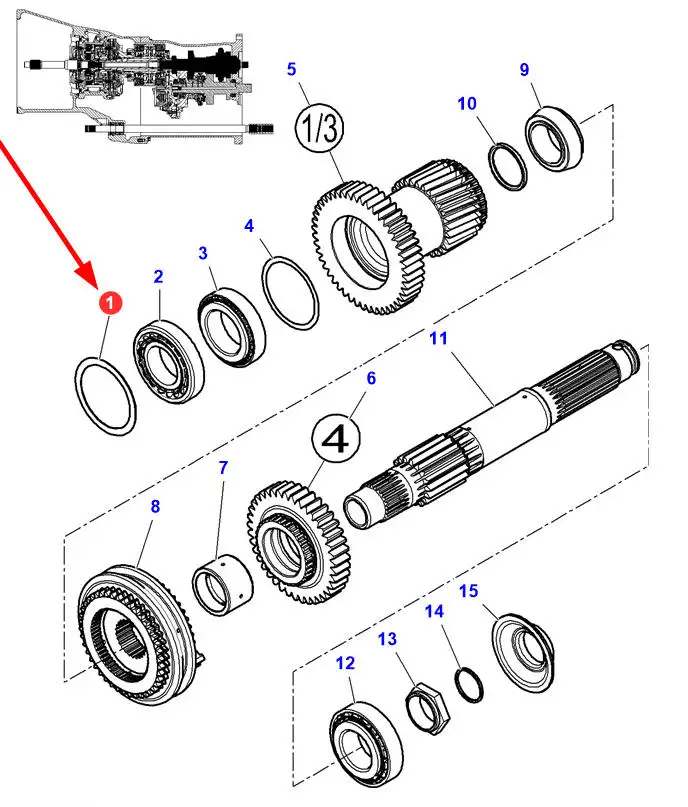 5
9
10
1/3
4
3
2
1
11
6
4
7
8
15
14
13
12