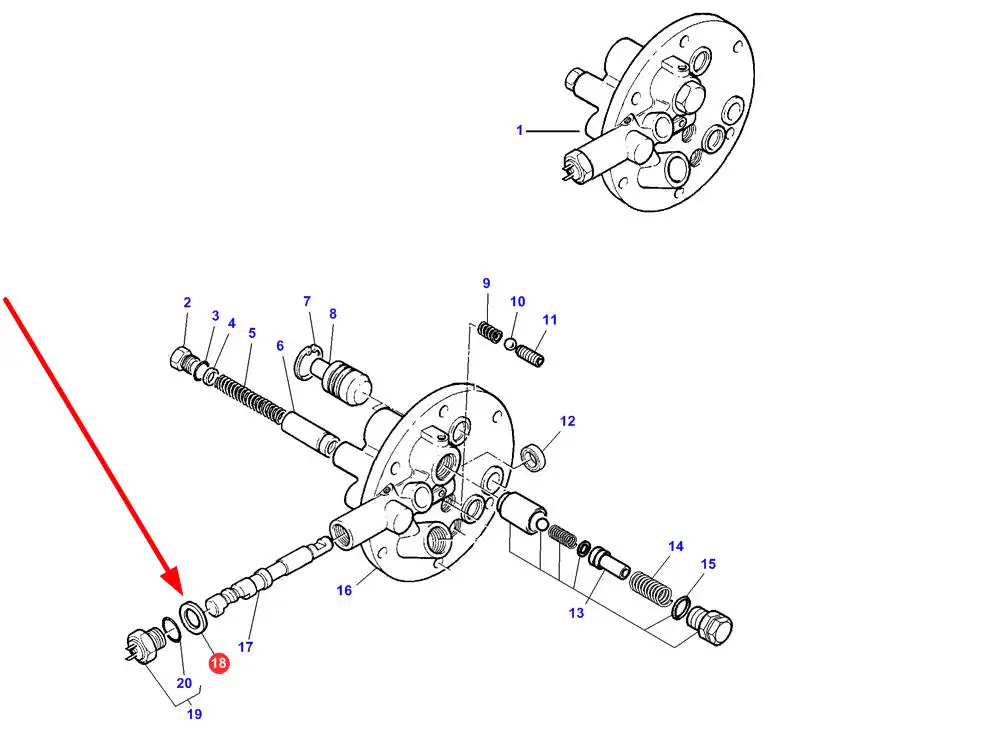 1
2
3
4
5
6
7
8
9
10
11
12
13
14
15
16
17
18
20
19