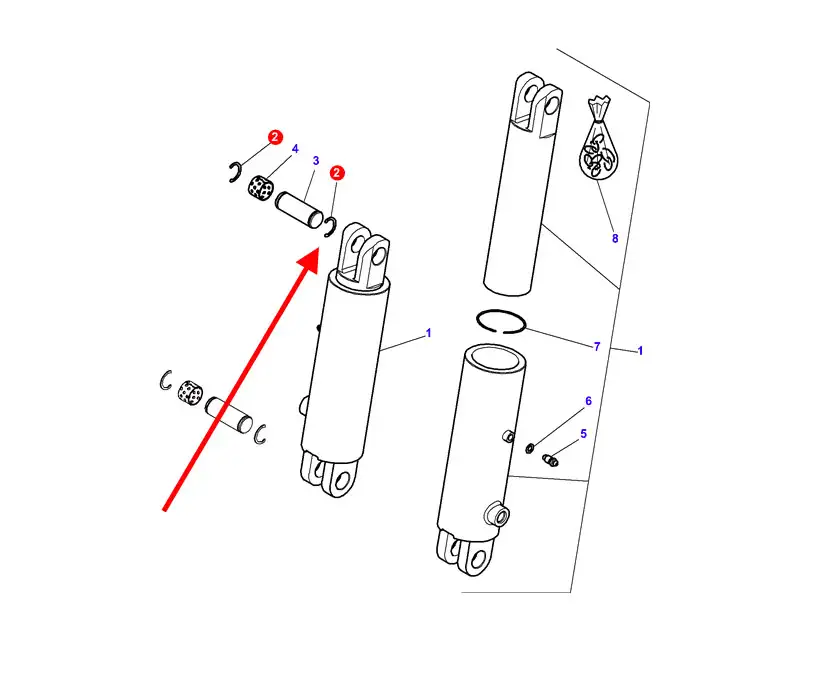 2
4
3
2
1
8
7
1
6
5