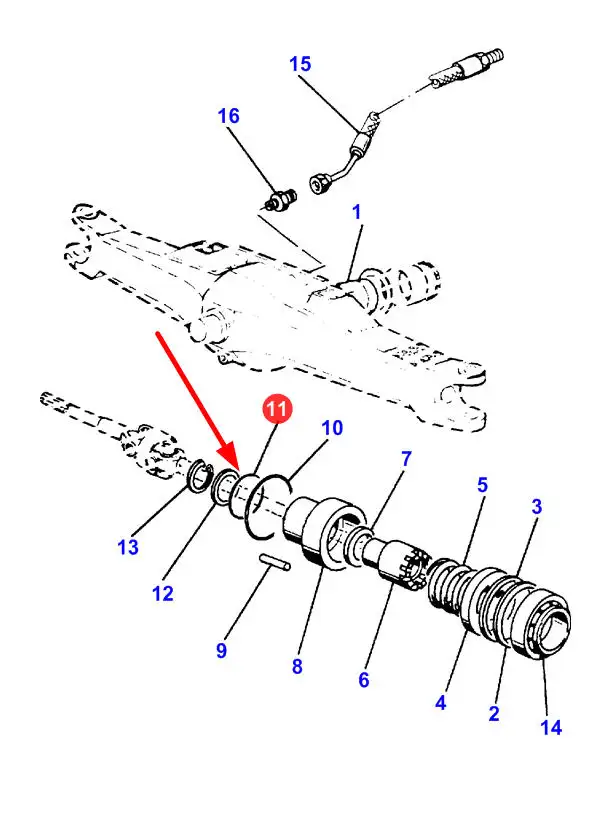 15
16
1
11
10
7
5
3
13
12
9
8
6
4
2
14