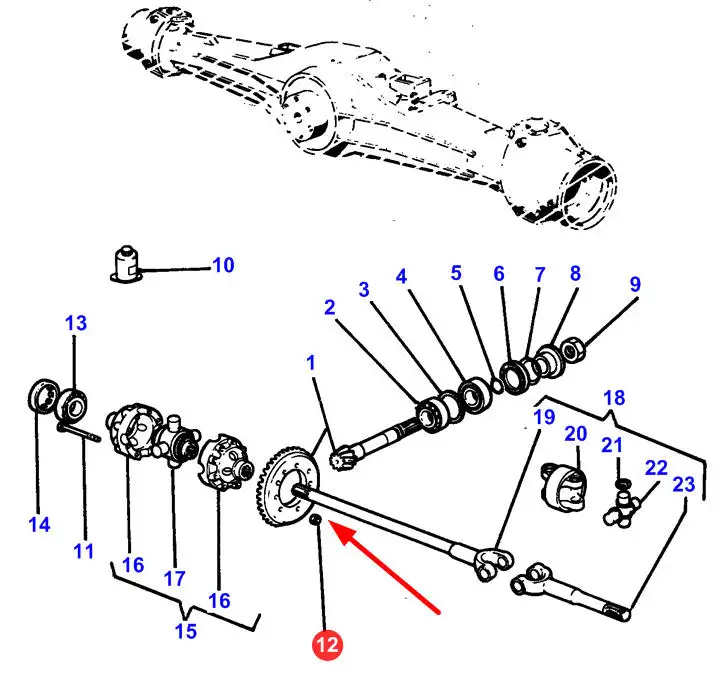 10
13
2
3
4
5
6
7
8
9
1
18
19
20
21
22
23
14
11
16
17
16
15
12