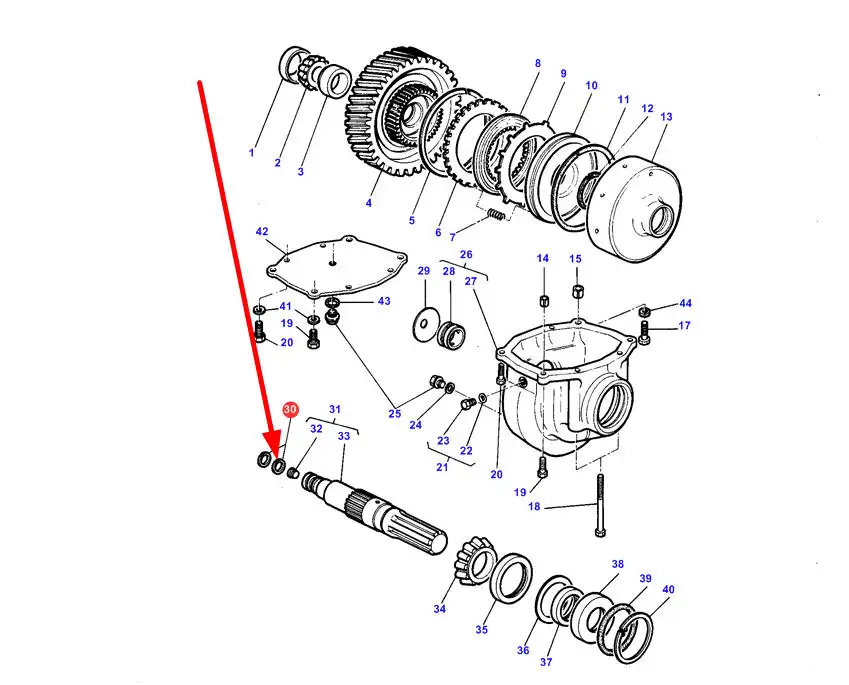 1
2
3
4
5
6
7
8
9
10
11
12
13
42
41
19
20
43
29
28
26
27
14
15
44
17
25
24
23
22
21
20
19
18
30
31
32
33
34
35
36
37
38
39
40