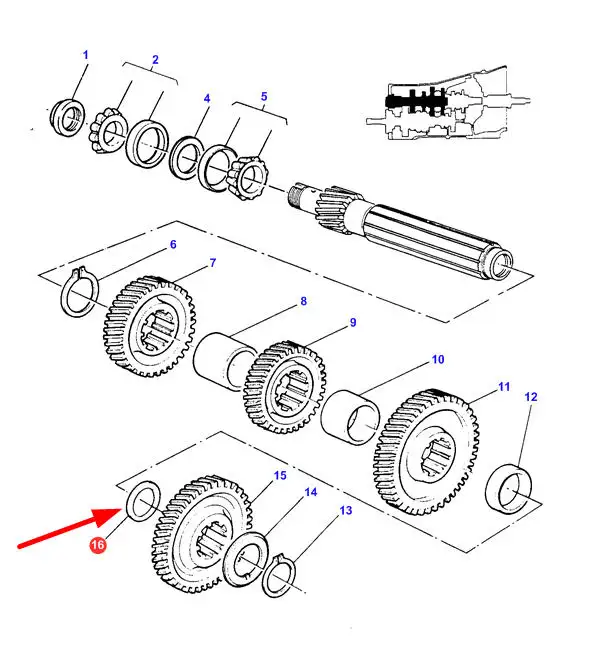 1
2
4
5
6
7
8
9
10
11
12
15
14
13
16