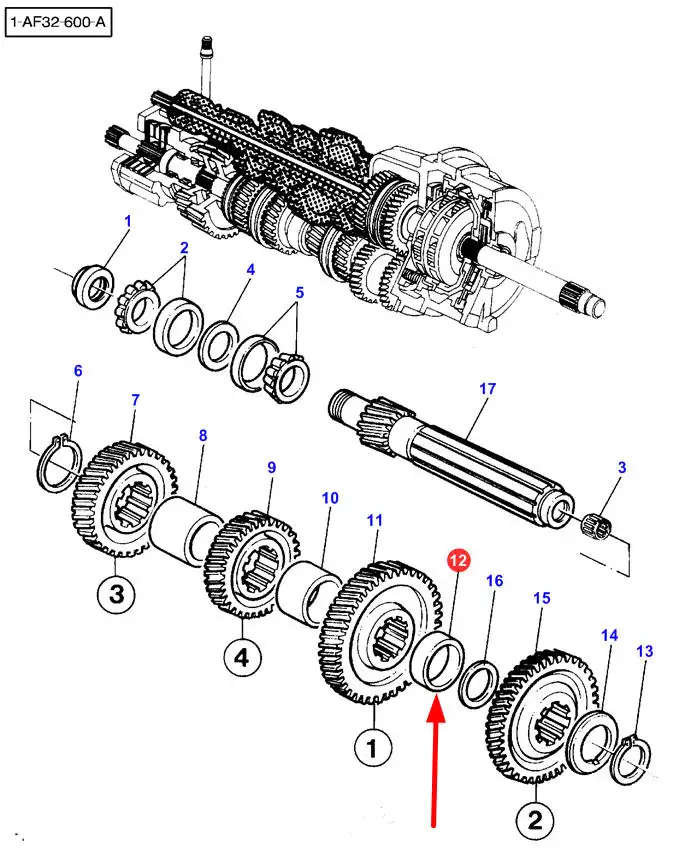 1-AF32-600-A

1
2
4
5
6
7
8
9
10
11
12
16
15
14
13
17
3
3
4
1
2