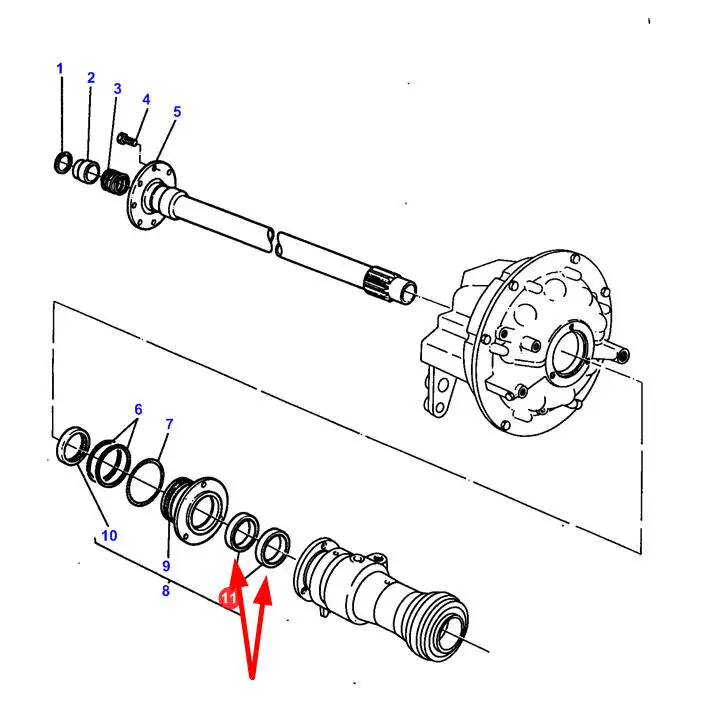 1
2
3
4
5
6
7
10
9
8
11