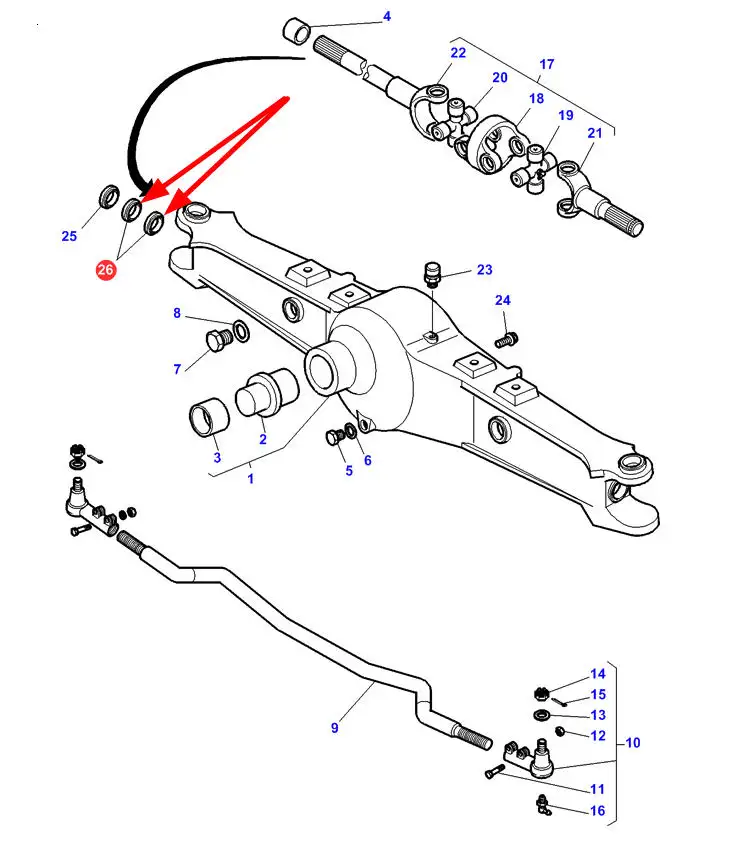 4
22
17
20
18
19
21
25
26
23
24
8
7
3
2
1
5
6
9
14
15
13
12
10
11
16